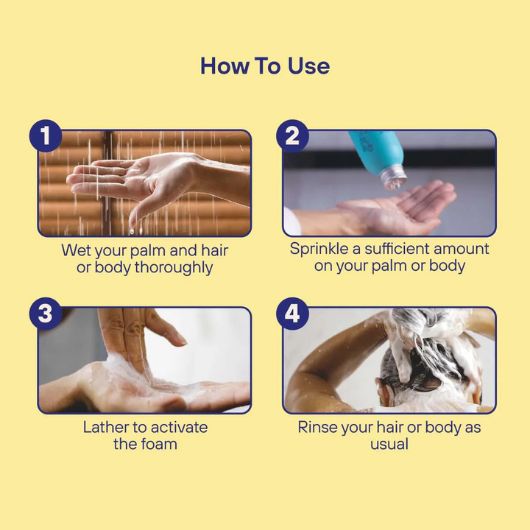 How To Use

1

Wet your palm and hair or body thoroughly

2

Sprinkle a sufficient amount on your palm or body

3

Lather to activate the foam

4

Rinse your hair or body as usual